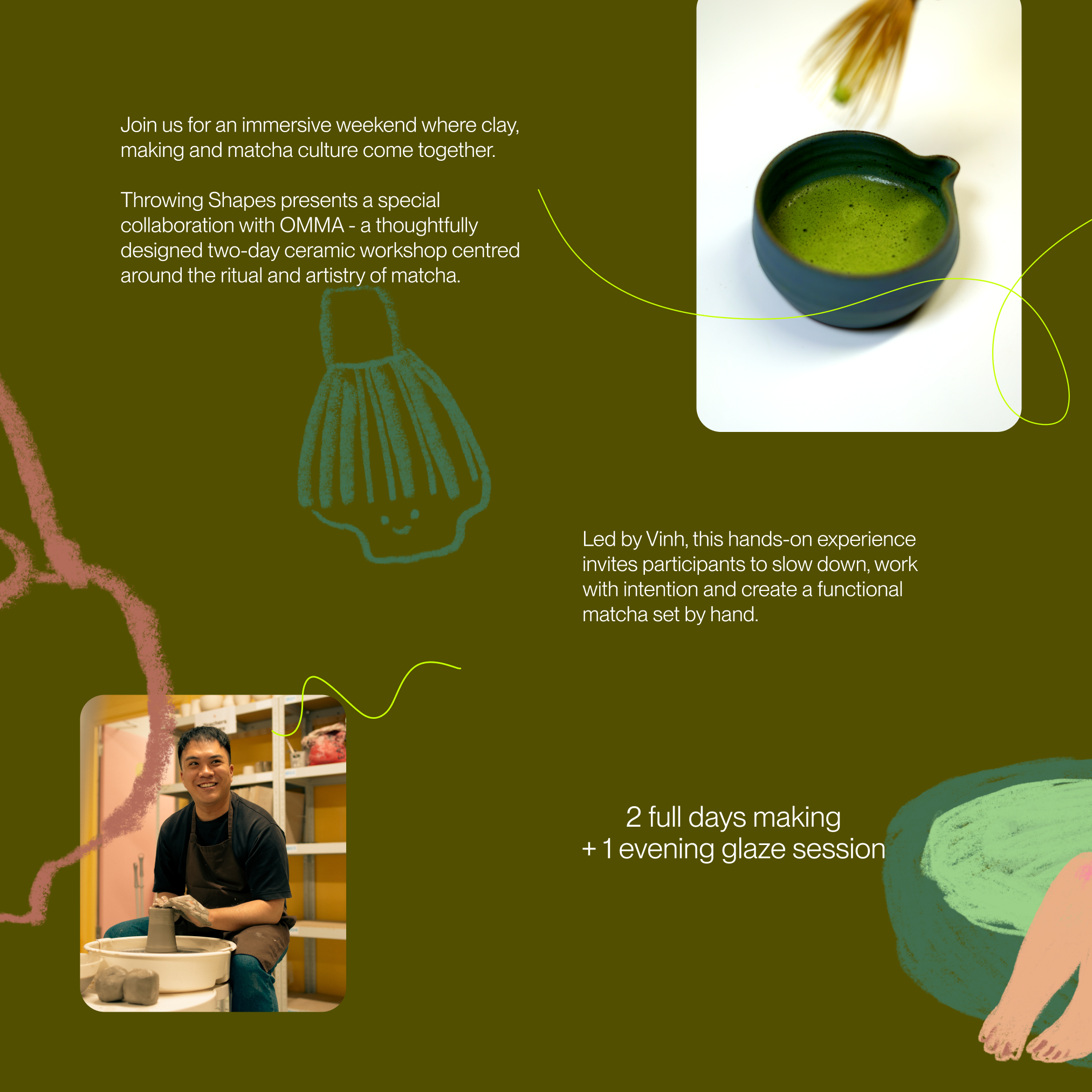 Join us for an immersive weekend where clay, making and matcha culture come together.

Throwing Shapes presents a special collaboration with OMMA - a thoughtfully designed two-day ceramic workshop centred around the ritual and artistry of matcha.

Led by Vinh, this hands-on experience invites participants to slow down, work with intention and create a functional matcha set by hand.

2 full days making
+ 1 evening glaze session